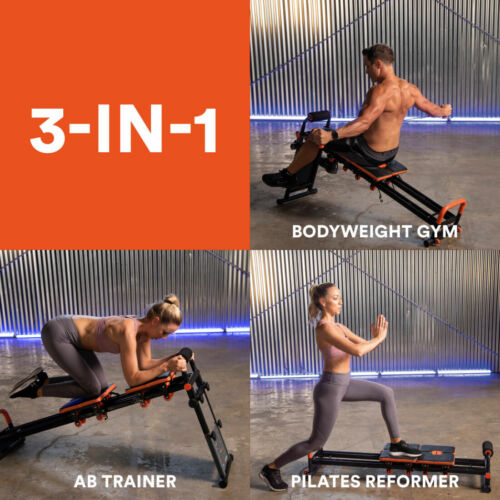 3-IN-1

BODYWEIGHT GYM

AB TRAINER

PILATES REFORMER